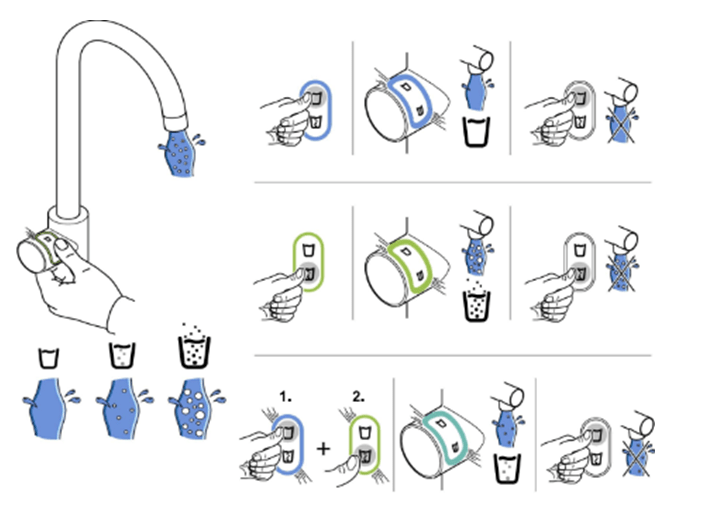 1.

+

2.